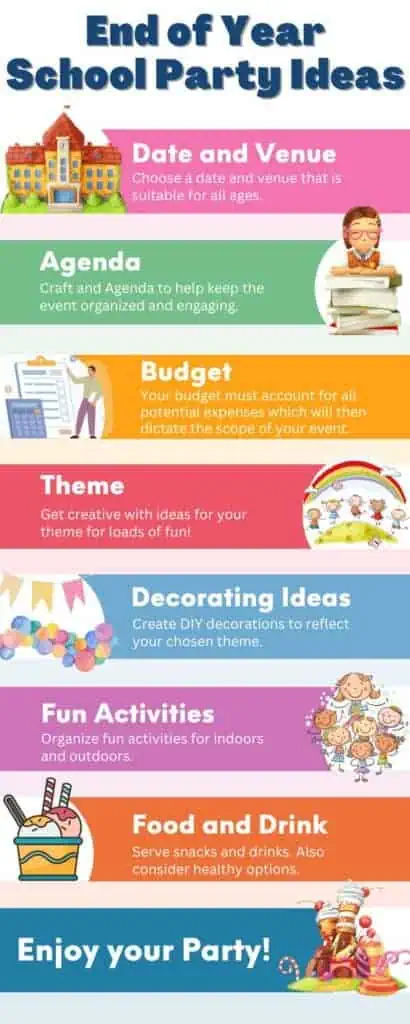 End of Year School Party Ideas

Date and Venue
Choose a date and venue that is suitable for all ages.

Agenda
Craft and Agenda to help keep the event organized and engaging.

Budget
Your budget must account for all potential expenses which will then dictate the scope of your event.

Theme
Get creative with ideas for your theme for loads of fun!

Decorating Ideas
Create DIY decorations to reflect your chosen theme.

Fun Activities
Organize fun activities for indoors and outdoors.

Food and Drink
Serve snacks and drinks. Also consider healthy options.

Enjoy your Party!